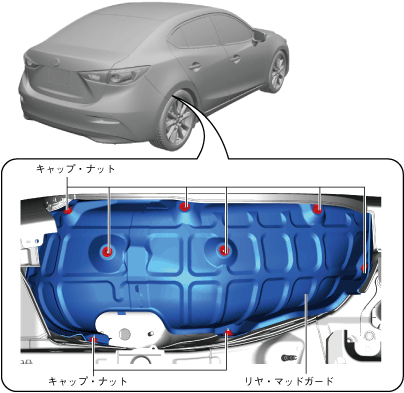 キャップ・ナット

キャップ・ナット

リヤ・マッドガード