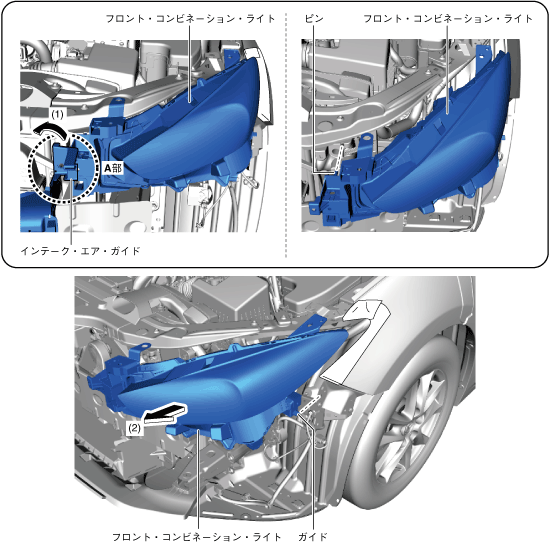 フロント・コンビネーション・ライト

(1)

A部

インテーク・エア・ガイド

ピン

フロント・コンビネーション・ライト

(2)

フロント・コンビネーション・ライト

ガイド