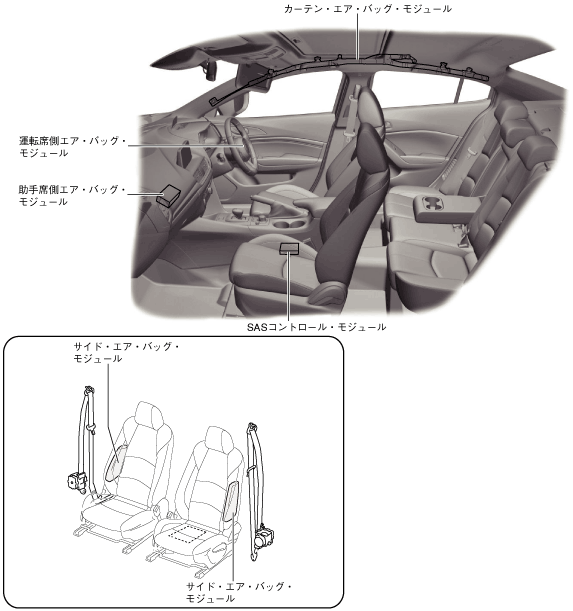 カーテン・エア・バッグ・モジュール

運転席側エア・バッグ・モジュール

助手席側エア・バッグ・モジュール

SASコントロール・モジュール

サイド・エア・バッグ・モジュール

サイド・エア・バッグ・モジュール