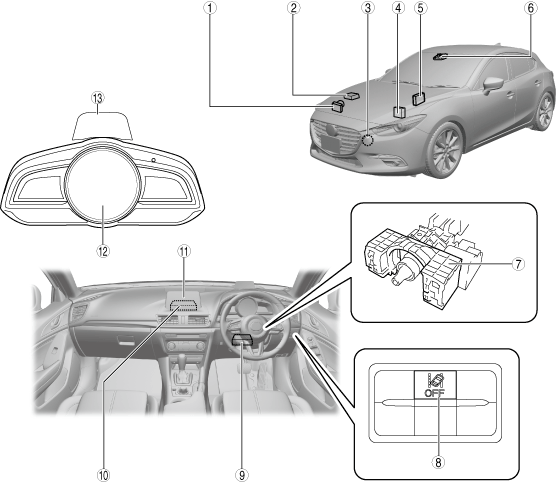 1
2
3
4
5
6
13
12
11
7
OFF
8
10
9