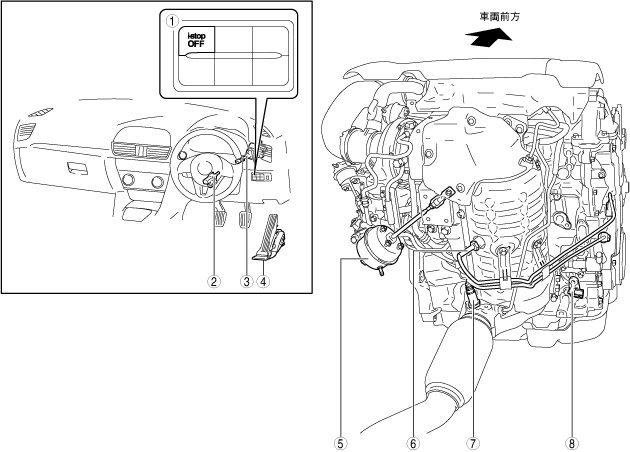 1
i-stop OFF
2
3
4
車両前方
5
6
7
8