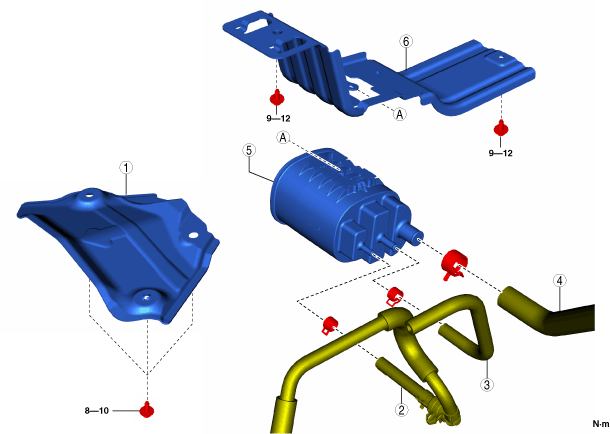 6
9—12
A
9—12
A
5
1
4
3
2
8—10
N·m