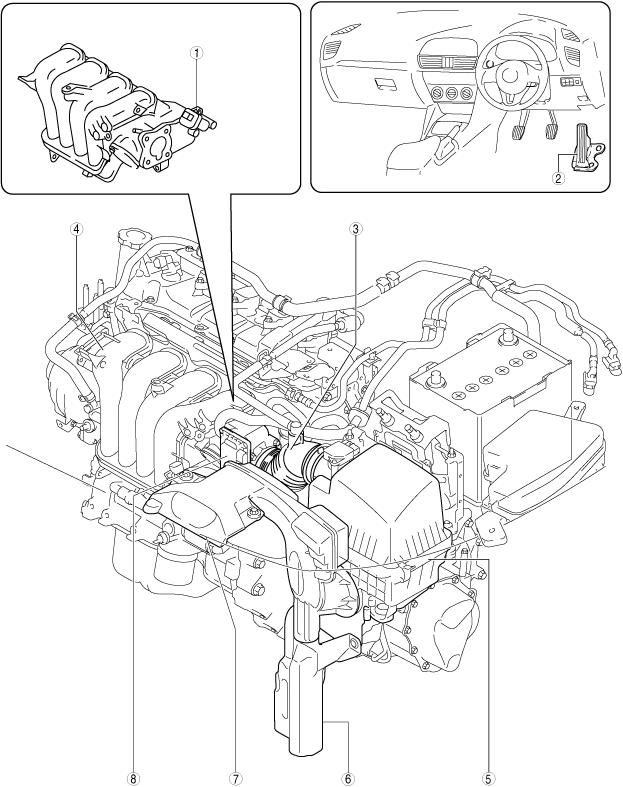 ①
②
④
③
⑧
⑦
⑥
⑤