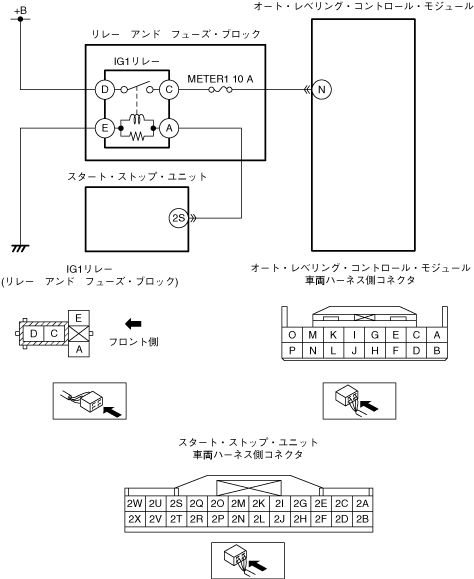 +B

オート・レベリング・コントロール・モジュール

リレー　アンド　フューズ・ブロック

IG1リレー

D

C

METER1 10 A

N

E

A

スタート・ストップ・ユニット

2S

IG1リレー
(リレー　アンド　フューズ・ブロック)

E

D

C

A

フロント側

オート・レベリング・コントロール・モジュール
車両ハーネス側コネクタ

| O | M | K | I | G | E | C | A |
|---|---|---|---|---|---|---|---|
| P | N | L | J | H | F | D | B |

スタート・ストップ・ユニット
車両ハーネス側コネクタ

| 2W | 2U | 2S | 2Q | 2O | 2M | 2K | 2I | 2G | 2E | 2C | 2A |
|---|---|---|---|---|---|---|---|---|---|---|---|
| 2X | 2V | 2T | 2R | 2P | 2N | 2L | 2J | 2H | 2F | 2D | 2B |