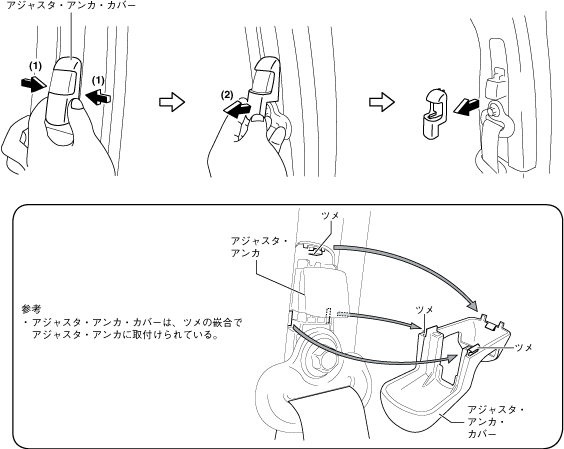 アジャスタ・アンカ・カバー

(1)

(1)

(2)

ツメ

アジャスタ・アンカ

参考
・アジャスタ・アンカ・カバーは、ツメの嵌合でアジャスタ・アンカに取付けられている。

ツメ

ツメ

アジャスタ・アンカ・カバー