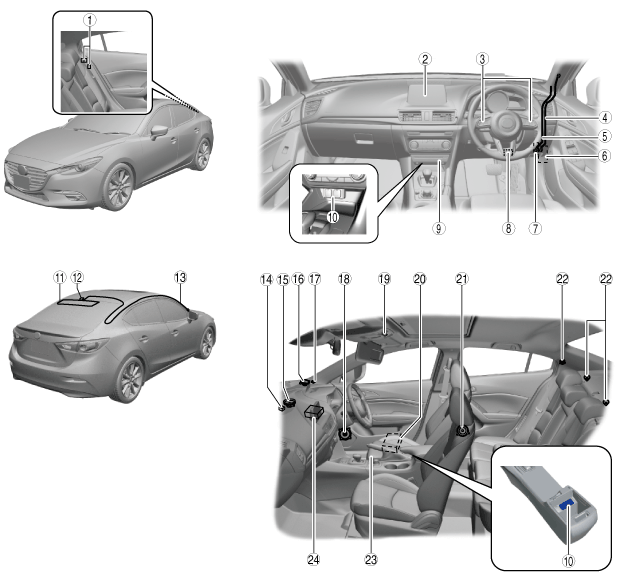 1
2
3
4
5
6
10
9
8
7
11
12
13
14
15
16
17
18
19
20
21
22
22
24
23
10