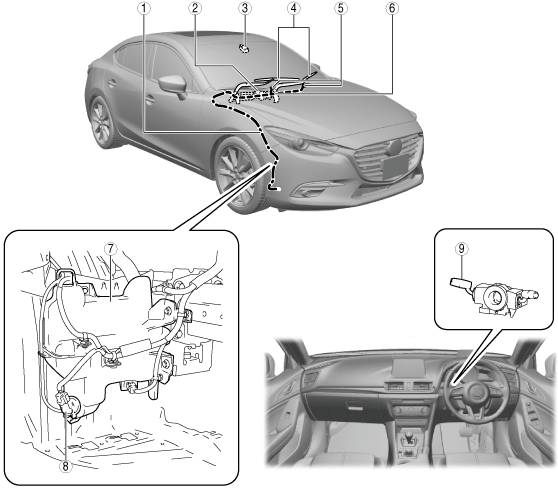 1
2
3
4
5
6
7
8
9