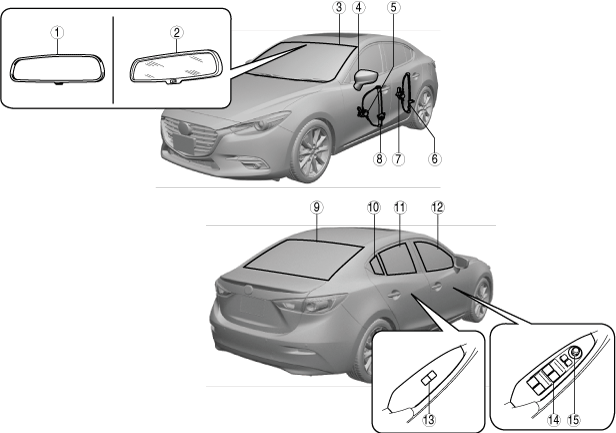 1
2
3
4
5
8
7
6
9
10
11
12
13
14
15