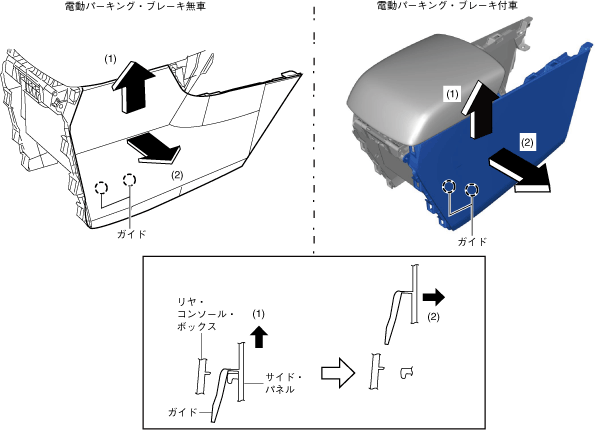 電動パーキング・ブレーキ無車

(1)

(2)

ガイド

電動パーキング・ブレーキ付車

(1)

(2)

ガイド

リヤ・コンソール・ボックス

(1)

サイド・パネル

ガイド

(2)