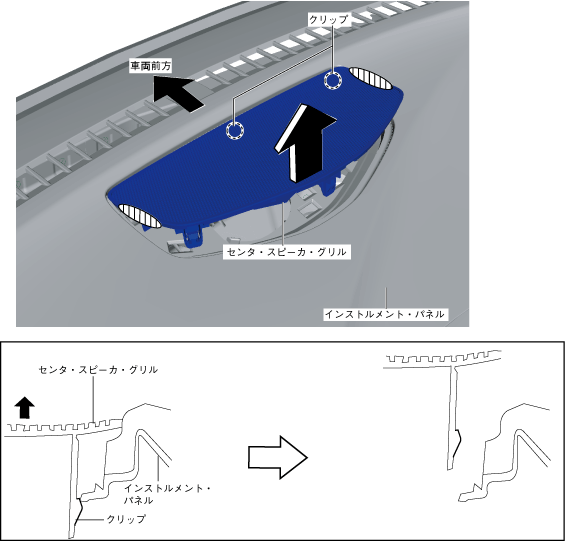 クリップ

車両前方

センタ・スピーカ・グリル

インストルメント・パネル

センタ・スピーカ・グリル

インストルメント・パネル

クリップ