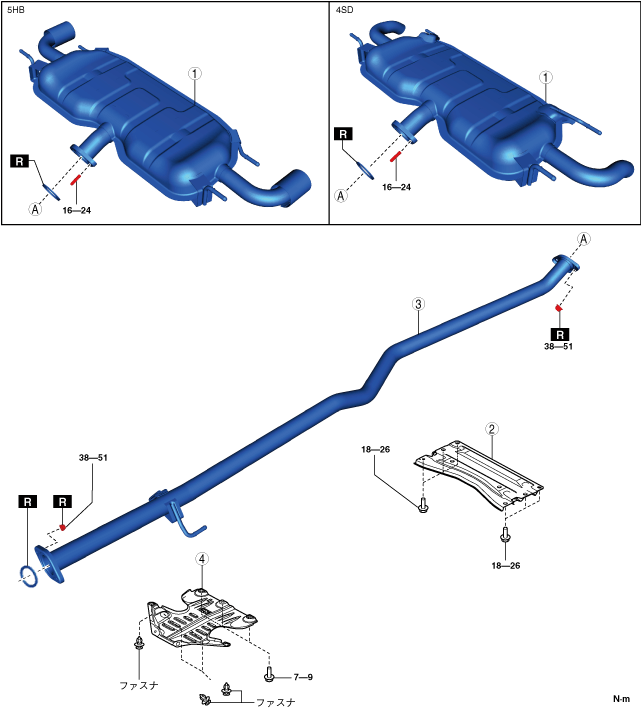 5HB

1

R

A

16—24

4SD

1

R

A

16—24

A

3

R

38—51

2

18—26

18—26

38—51

R

R

4

ファスナ

7—9

ファスナ

N·m