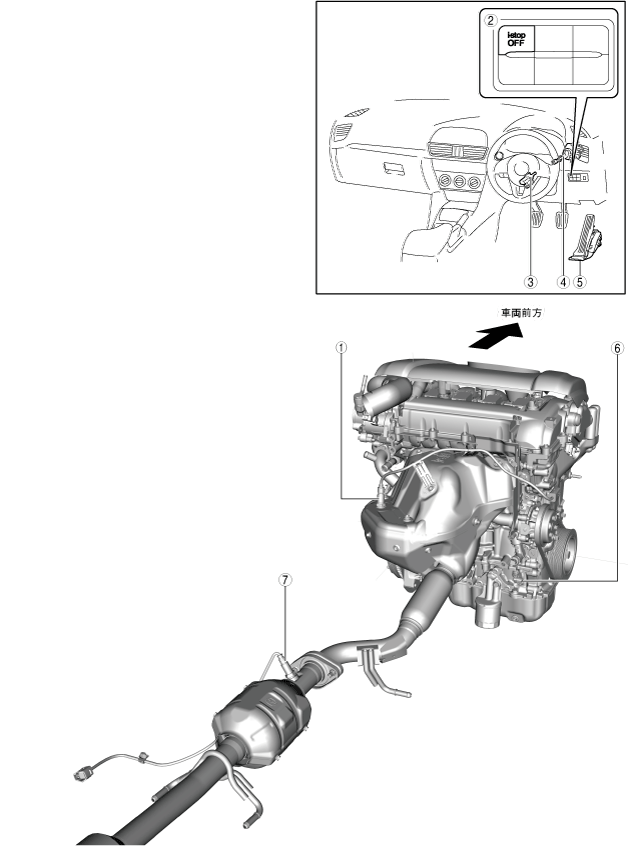 ②
i-stop
OFF

③
④
⑤

車両前方

①
⑥
⑦