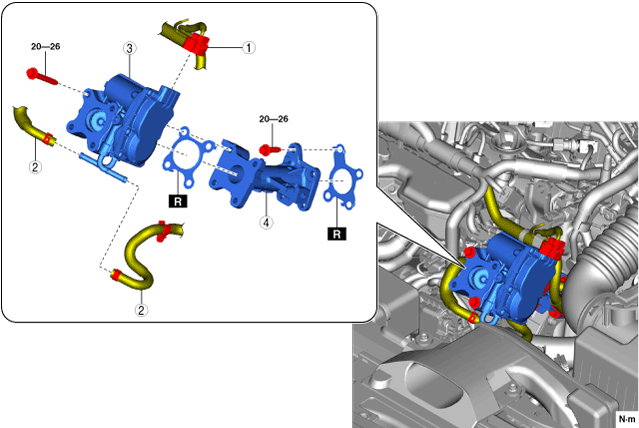 20—26

3

1

2

20—26

R

4

R

2

N·m