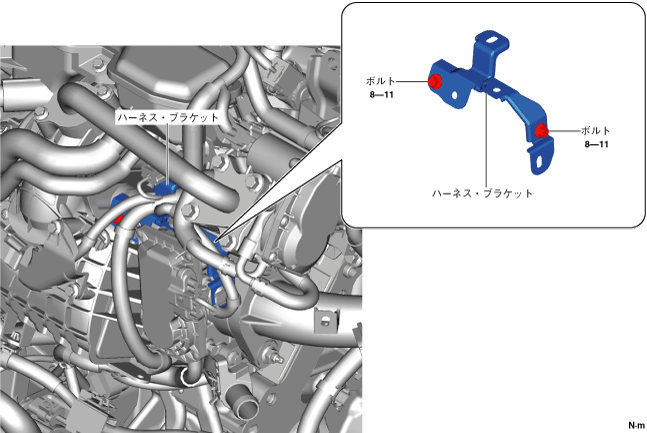 ハーネス・ブラケット

ボルト
8—11

ボルト
8—11

ハーネス・ブラケット

N·m