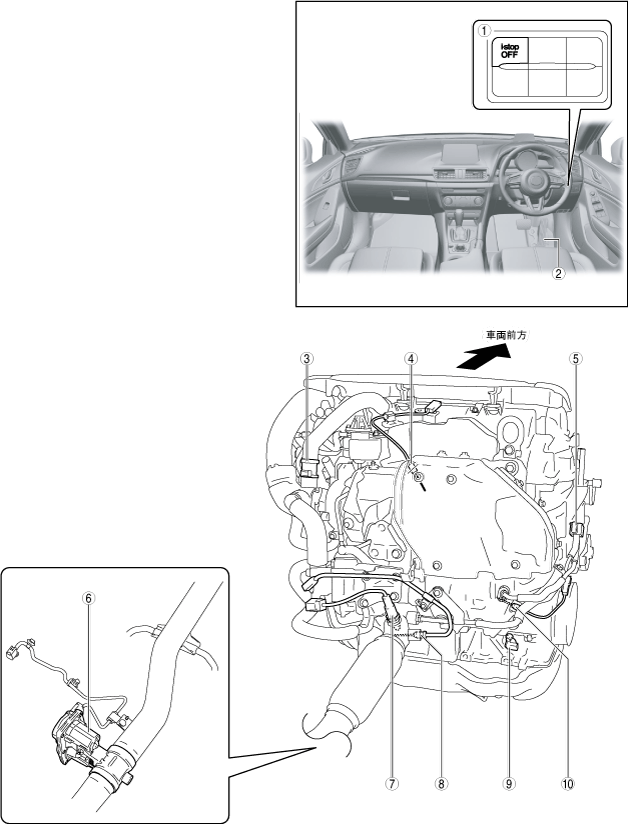 1
i-stop OFF
2
車両前方
3
4
5
6
7
8
9
10