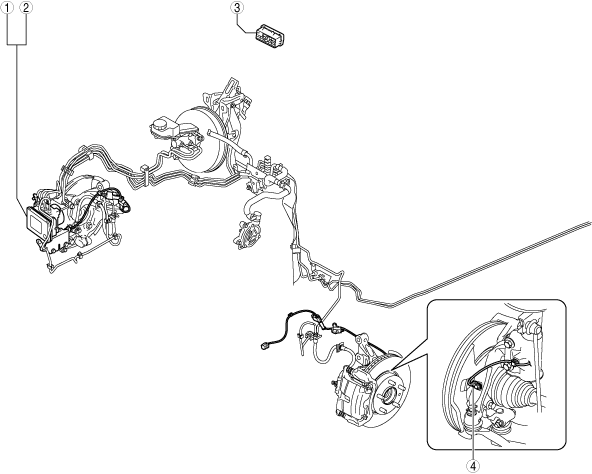 1
2
3
4