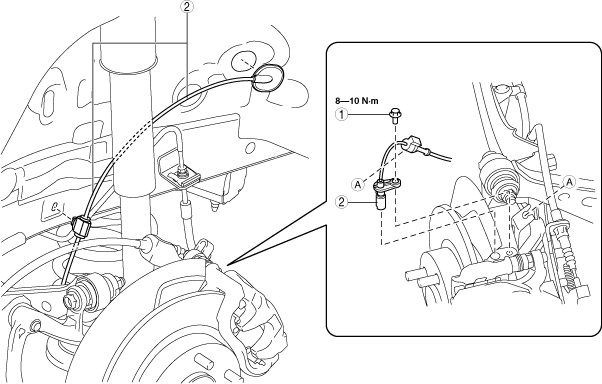 2

8—10 N·m

1

A

2

A