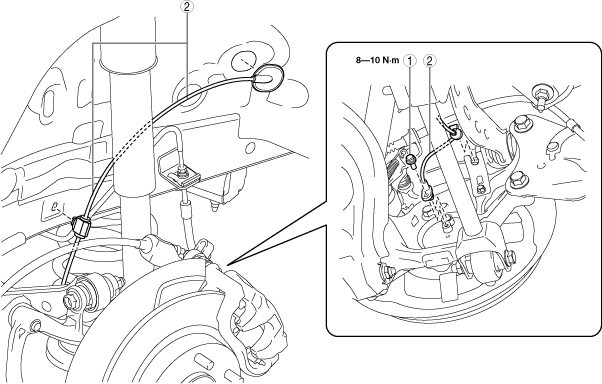 2

8—10 N·m
1
2