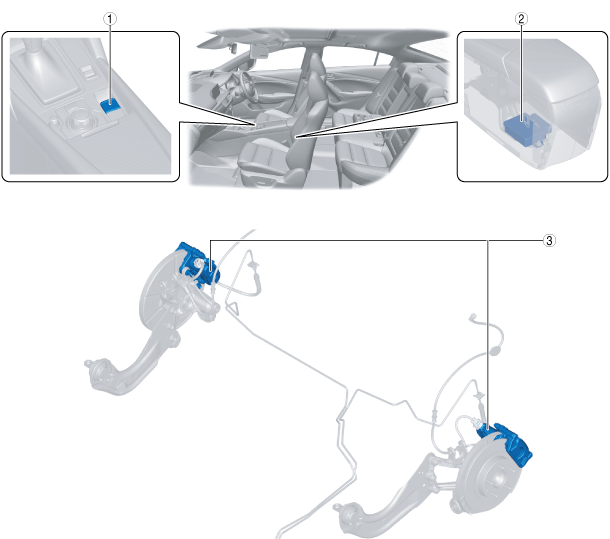 ①
②
③