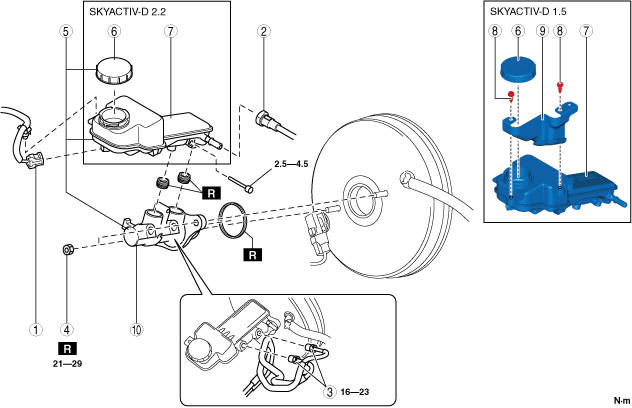 SKYACTIV-D 2.2

5

6

7

2

SKYACTIV-D 1.5

8

6

9

8

7

2.5—4.5

R

R

1

4

10

R

21—29

3

16—23

N·m