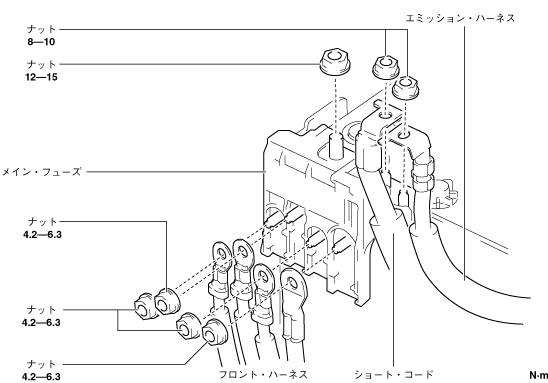 ナット
8—10

ナット
12—15

エミッション・ハーネス

メイン・フューズ

ナット
4.2—6.3

ナット
4.2—6.3

ナット
4.2—6.3

フロント・ハーネス

ショート・コード

N·m