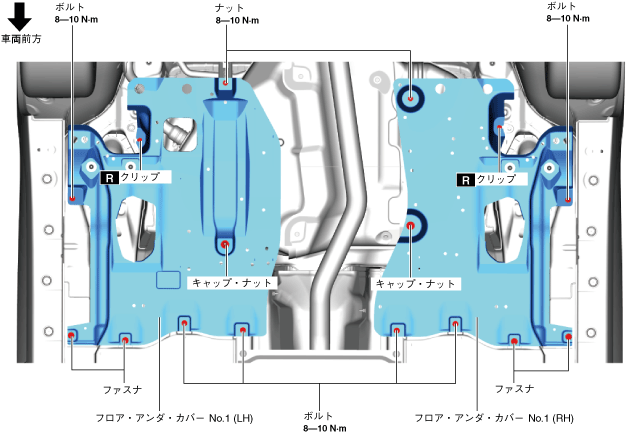 車両前方

ボルト
8—10 N·m

ナット
8—10 N·m

ボルト
8—10 N·m

R クリップ

R クリップ

キャップ・ナット

キャップ・ナット

ファスナ

ファスナ

フロア・アンダ・カバー No.1 (LH)

ボルト
8—10 N·m

フロア・アンダ・カバー No.1 (RH)