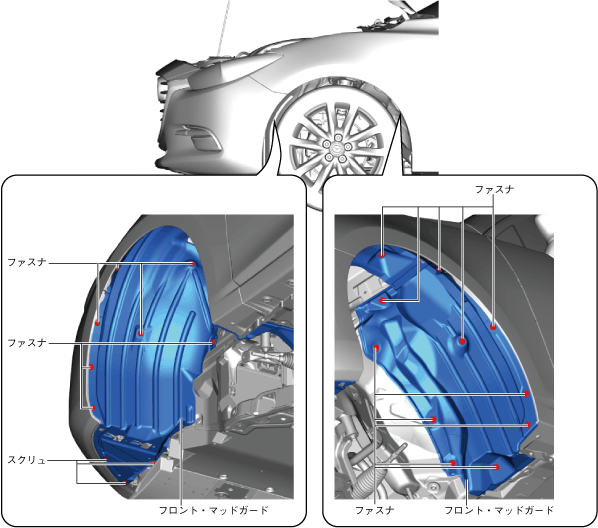 ファスナ

ファスナ

スクリュ

フロント・マッドガード

ファスナ

ファスナ

フロント・マッドガード