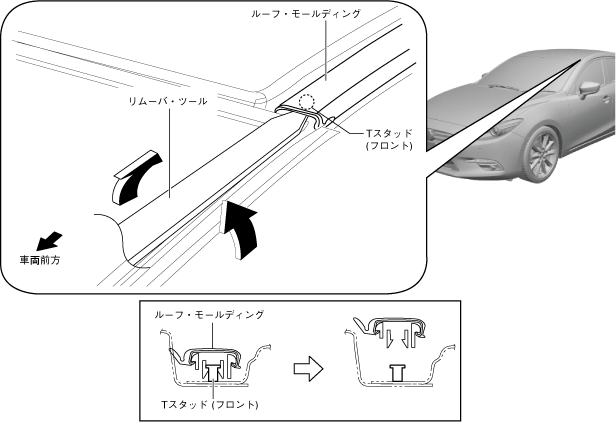 ルーフ・モールディング

リムーバ・ツール

Tスタッド
(フロント)

車両前方

ルーフ・モールディング

Tスタッド (フロント)