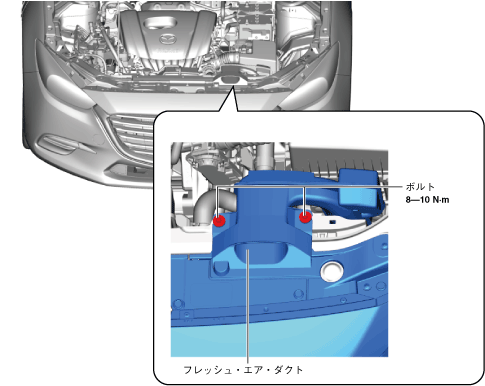 ボルト
8—10 N·m

フレッシュ・エア・ダクト