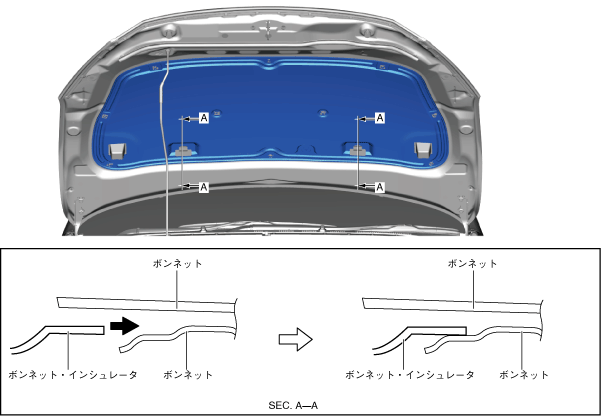 A
A
A
A

ボンネット
ボンネット・インシュレータ
ボンネット

ボンネット
ボンネット・インシュレータ
ボンネット

SEC. A—A