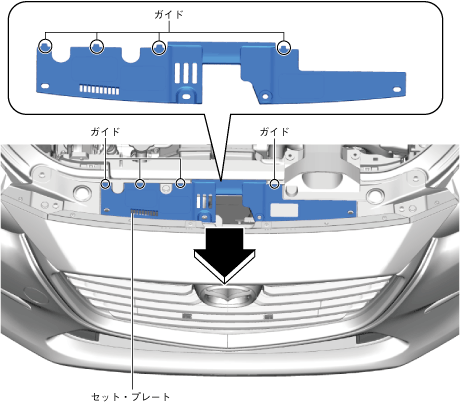 ガイド

ガイド

ガイド

セット・プレート