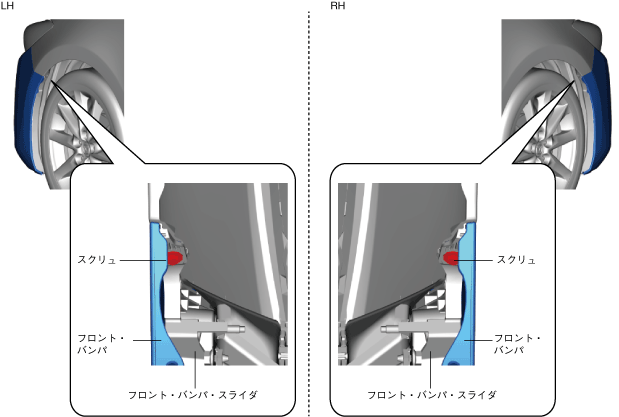 LH

スクリュ

フロント・バンパ

フロント・バンパ・スライダ

RH

スクリュ

フロント・バンパ

フロント・バンパ・スライダ