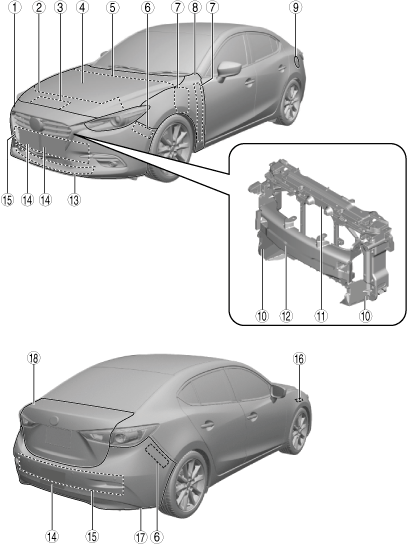 1 2 3 4 5 6 7 8 7 9

15 14 14 13

10 12 11 10

18 16

14 15 17 6