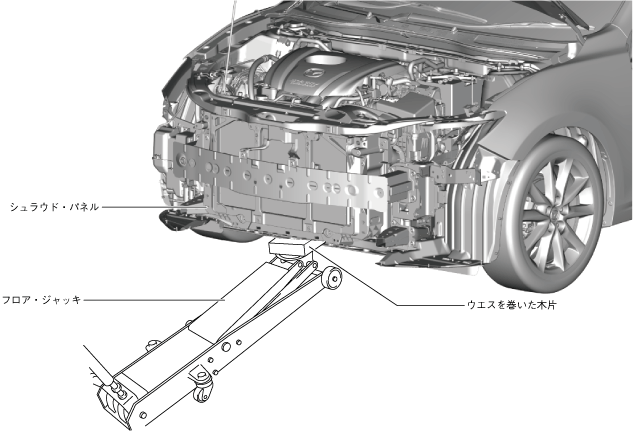 シュラウド・パネル

フロア・ジャッキ

ウエスを巻いた木片