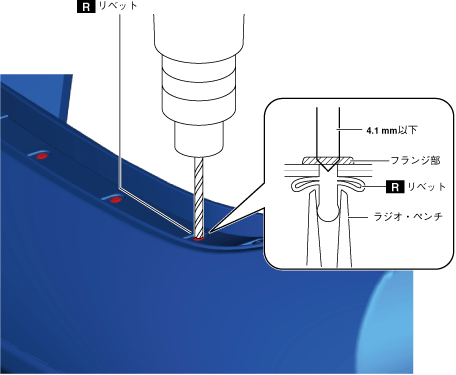 R リベット

4.1 mm以下

フランジ部

R リベット

ラジオ・ペンチ