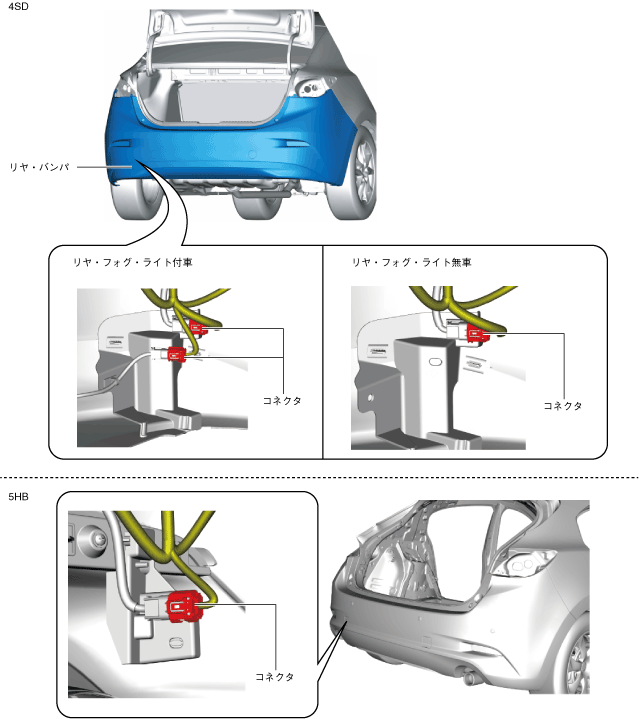 4SD

リヤ・バンパ

リヤ・フォグ・ライト付車

コネクタ

リヤ・フォグ・ライト無車

コネクタ

5HB

コネクタ