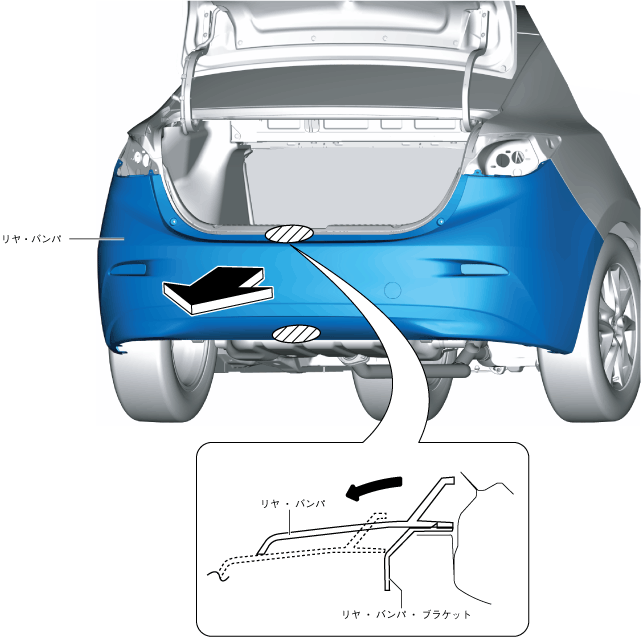 リヤ・バンパ

リヤ・バンパ

リヤ・バンパ・ブラケット