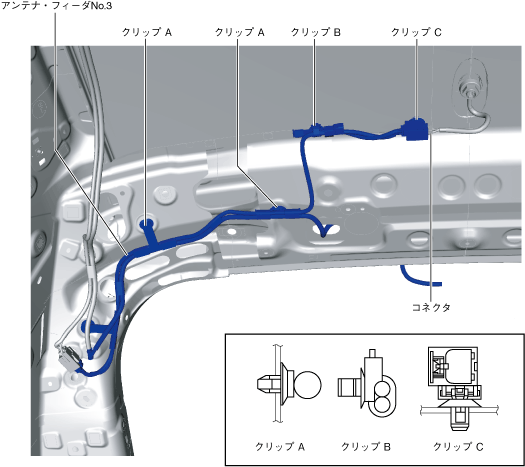 アンテナ・フィーダNo.3

クリップ A

クリップ A

クリップ B

クリップ C

コネクタ

クリップ A

クリップ B

クリップ C