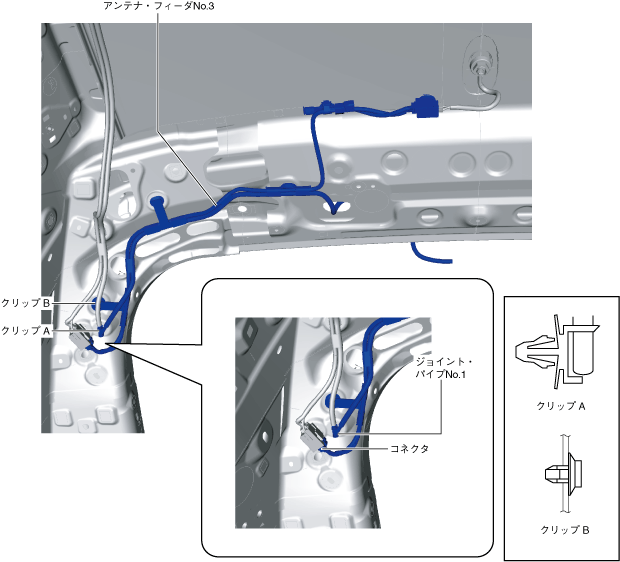 アンテナ・フィーダNo.3

クリップ B

クリップ A

ジョイント・パイプNo.1

コネクタ

クリップ A

クリップ B