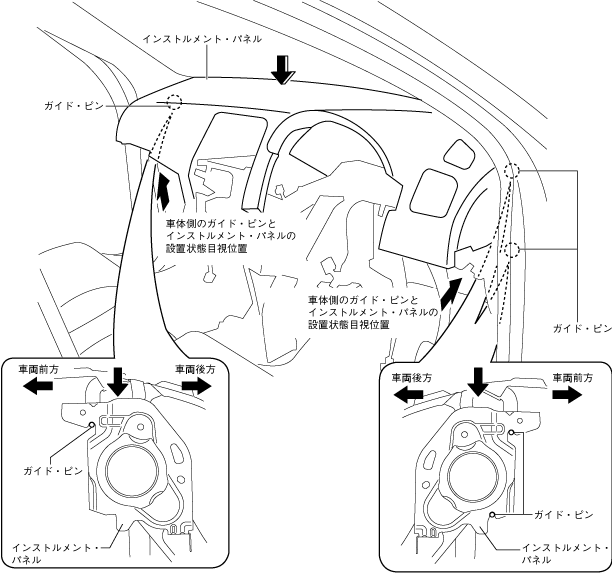 インストルメント・パネル

ガイド・ピン

車体側のガイド・ピンとインストルメント・パネルの設置状態目視位置

車体側のガイド・ピンとインストルメント・パネルの設置状態目視位置

ガイド・ピン

車両前方

車両後方

ガイド・ピン

インストルメント・パネル

車両後方

車両前方

ガイド・ピン

インストルメント・パネル