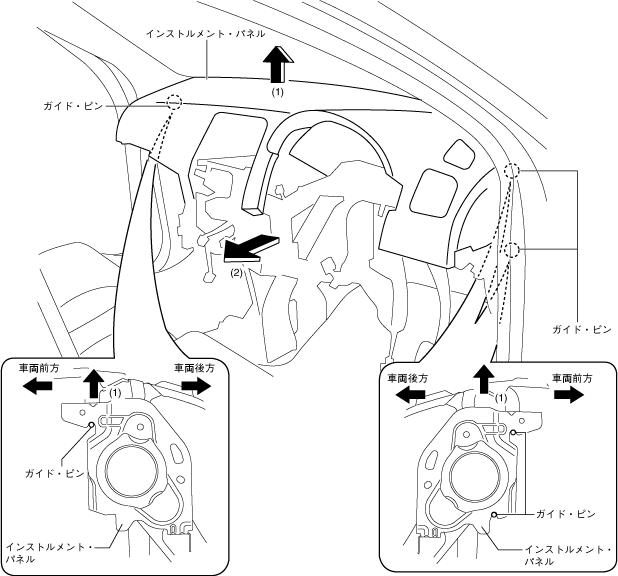 インストルメント・パネル

(1)

ガイド・ピン

(2)

ガイド・ピン

車両前方

車両後方

(1)

ガイド・ピン

インストルメント・パネル

車両後方

車両前方

(1)

ガイド・ピン

インストルメント・パネル