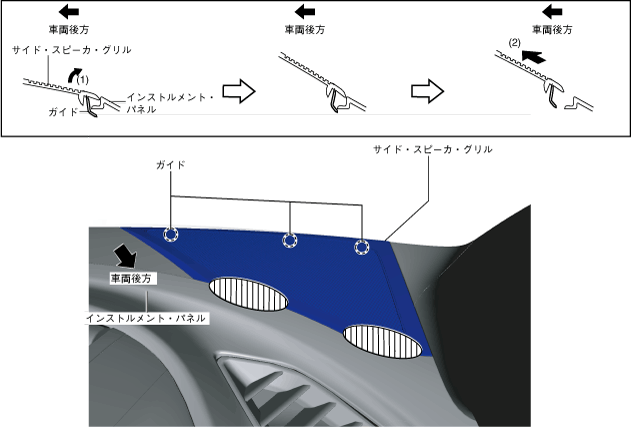 車両後方

サイド・スピーカ・グリル

(1)

インストルメント・パネル

ガイド

車両後方

車両後方

(2)

ガイド

サイド・スピーカ・グリル

車両後方

インストルメント・パネル