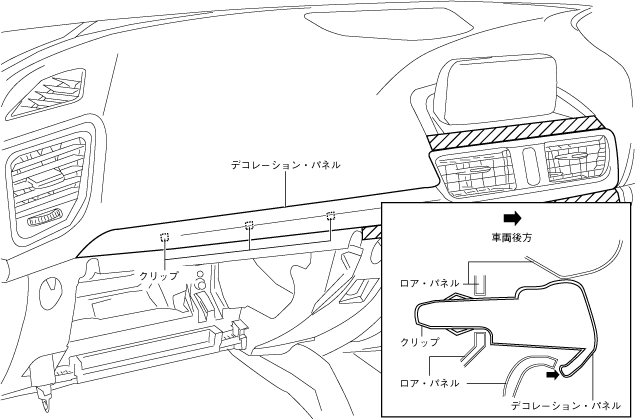 デコレーション・パネル

クリップ

車両後方

ロア・パネル

クリップ

ロア・パネル

デコレーション・パネル