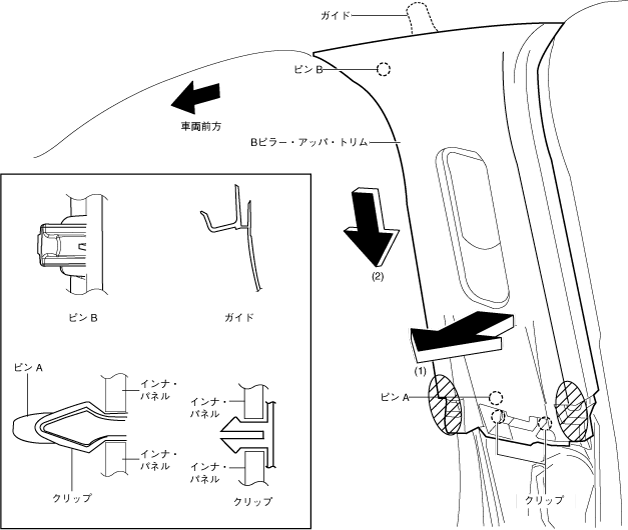 ガイド

ピン B

車両前方

Bピラー・アッパ・トリム

(2)

(1)

ピン A

クリップ

ピン B

ガイド

ピン A

インナ・パネル

インナ・パネル

クリップ

インナ・パネル

インナ・パネル

クリップ