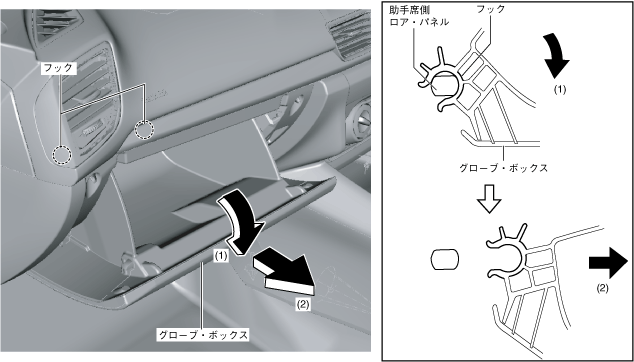 フック

(1)

(2)

グローブ・ボックス

助手席側
ロア・パネル

フック

(1)

グローブ・ボックス

(2)