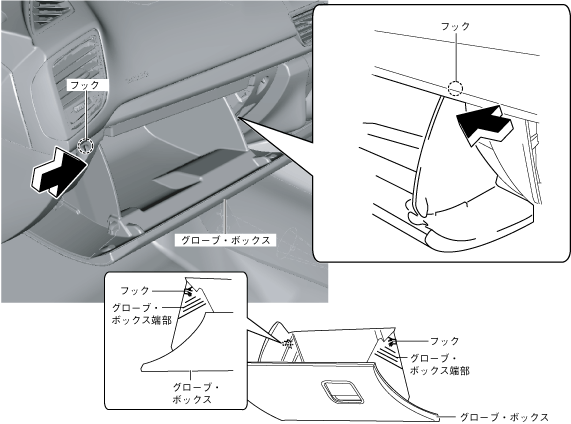 フック

フック

グローブ・ボックス

フック

グローブ・ボックス端部

グローブ・ボックス

フック

グローブ・ボックス端部

グローブ・ボックス