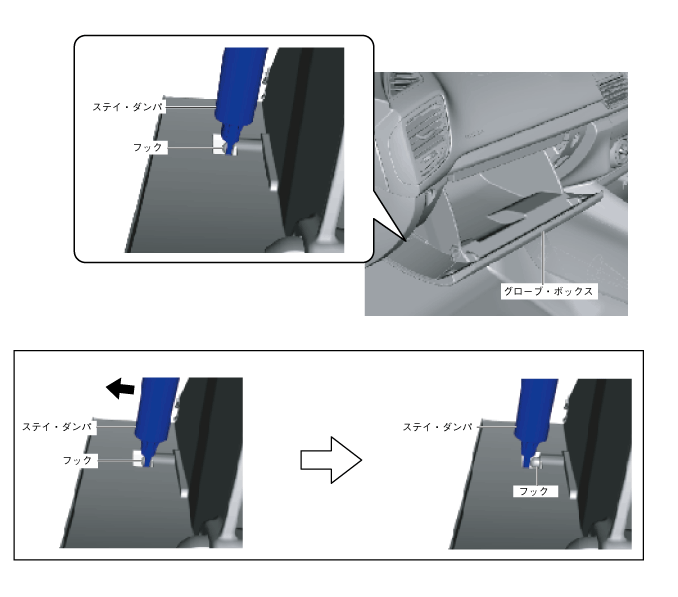 ステイ・ダンパ
フック
グローブ・ボックス

ステイ・ダンパ
フック

ステイ・ダンパ
フック