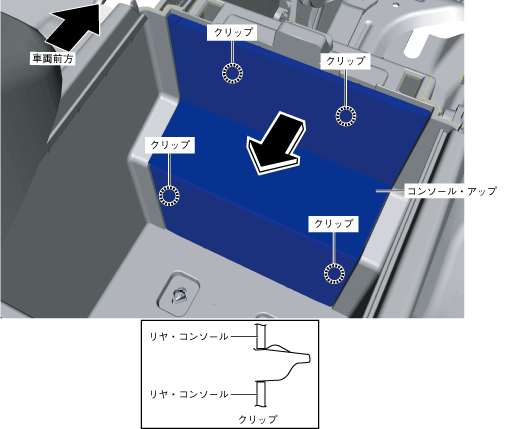 車両前方

クリップ

クリップ

クリップ

コンソール・アップ

クリップ

リヤ・コンソール

リヤ・コンソール

クリップ