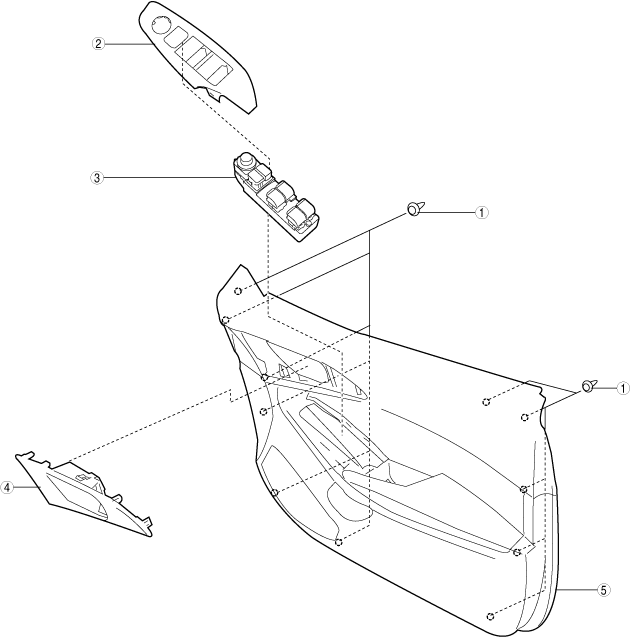 2
3
1
1
4
5