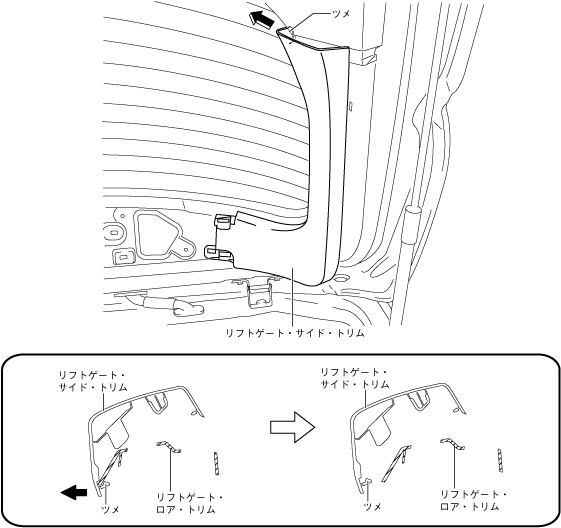 ツメ

リフトゲート・サイド・トリム

リフトゲート・サイド・トリム

ツメ

リフトゲート・ロア・トリム

リフトゲート・サイド・トリム

ツメ

リフトゲート・ロア・トリム